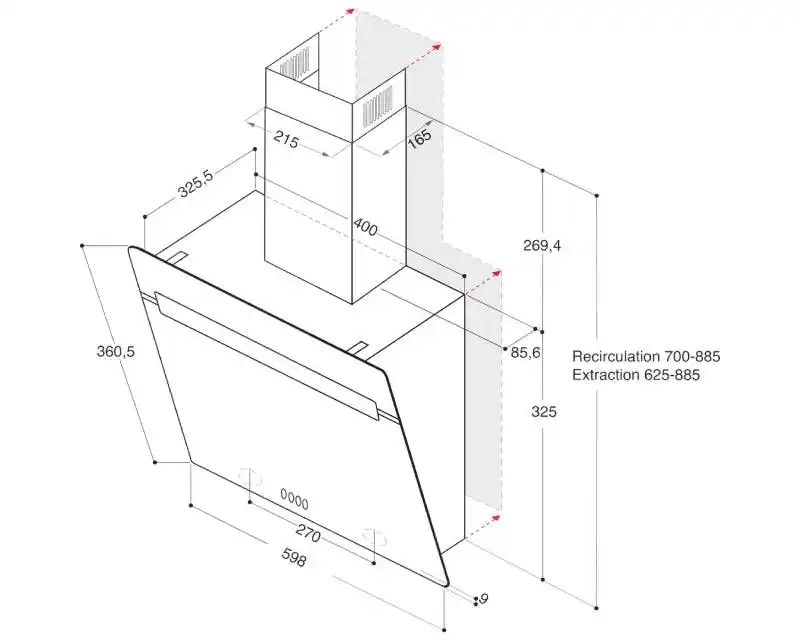 215

165

325,5

400

269,4

360,5

85,6

Recirculation 700-885
Extraction 625-885

325

0000

270

598

9